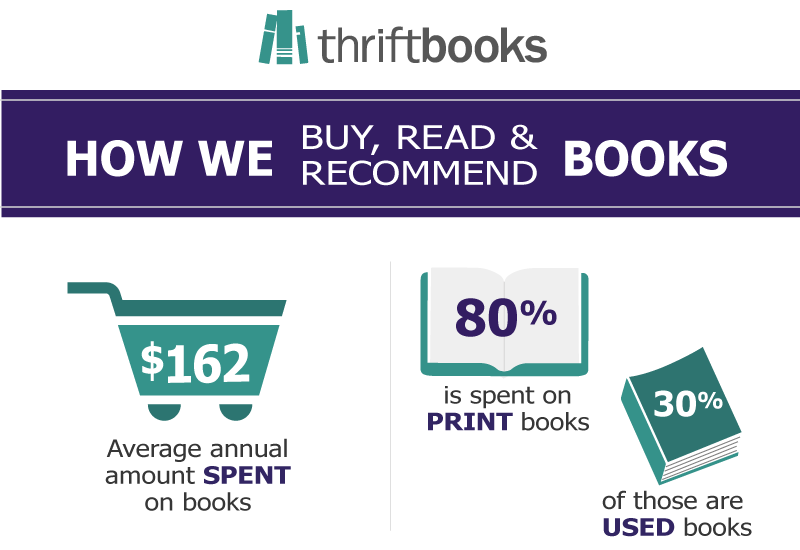 thriftbooks

HOW WE BUY, READ & RECOMMEND BOOKS

$162

Average annual amount SPENT on books

80%

is spent on PRINT books

30%

of those are USED books